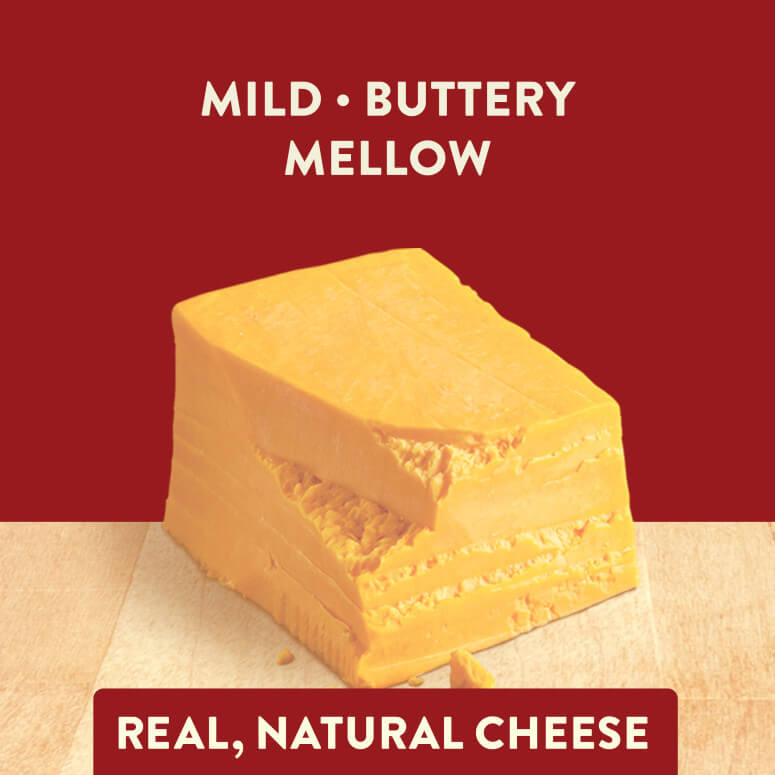 MILD • BUTTERY
MELLOW

REAL, NATURAL CHEESE