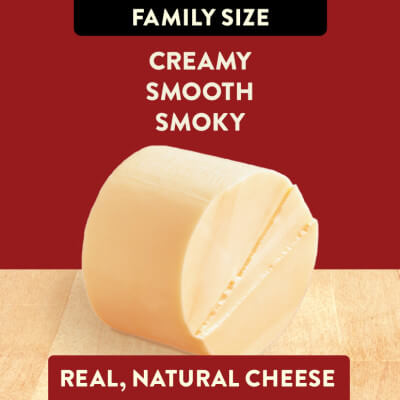 FAMILY SIZE

CREAMY
SMOOTH
SMOKY

REAL, NATURAL CHEESE