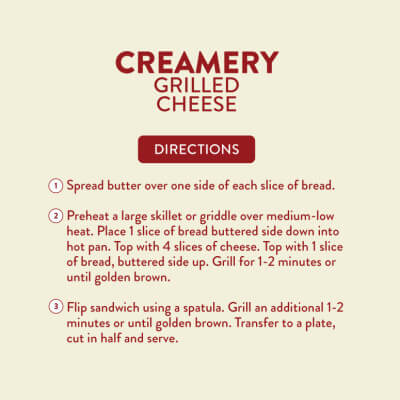 CREAMERY
GRILLED
CHEESE

DIRECTIONS

1 Spread butter over one side of each slice of bread.

2 Preheat a large skillet or griddle over medium-low heat. Place 1 slice of bread buttered side down into hot pan. Top with 4 slices of cheese. Top with 1 slice of bread, buttered side up. Grill for 1-2 minutes or until golden brown.

3 Flip sandwich using a spatula. Grill an additional 1-2 minutes or until golden brown. Transfer to a plate, cut in half and serve.